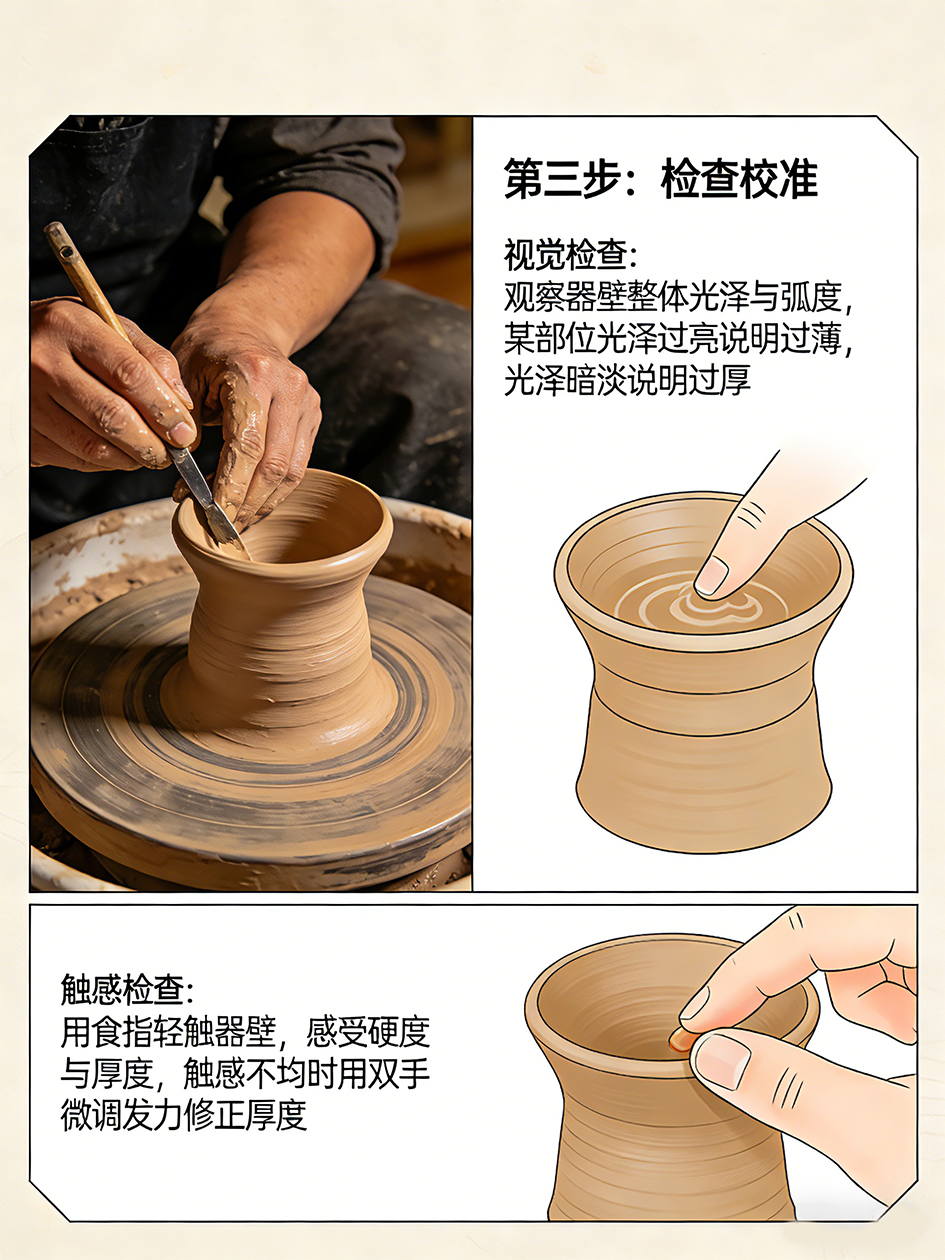 第三步：检查校准

视觉检查：
观察器壁整体光泽与弧度，某部位光泽过亮说明过薄，光泽暗淡说明过厚

触感检查：
用食指轻触器壁，感受硬度与厚度，触感不均时用双手微调发力修正厚度