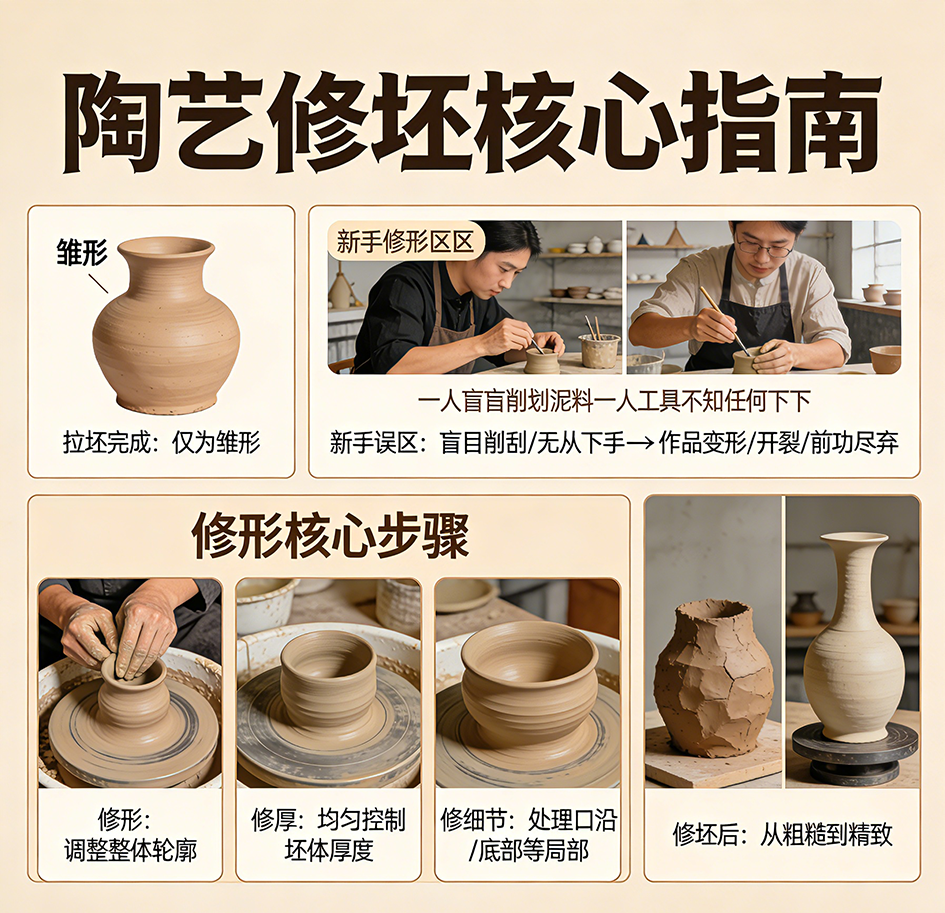 陶艺修坯核心指南

雏形

拉坯完成：仅为雏形

新手修形区区

一人盲盲削划泥料一人工具不知任何下下

新手误区：盲目削刮/无从下手→作品变形/开裂/前功尽弃

修形核心步骤

修形：调整整体轮廓

修厚：均匀控制坯体厚度

修细节：处理口沿/底部等局部

修坯后：从粗糙到精致