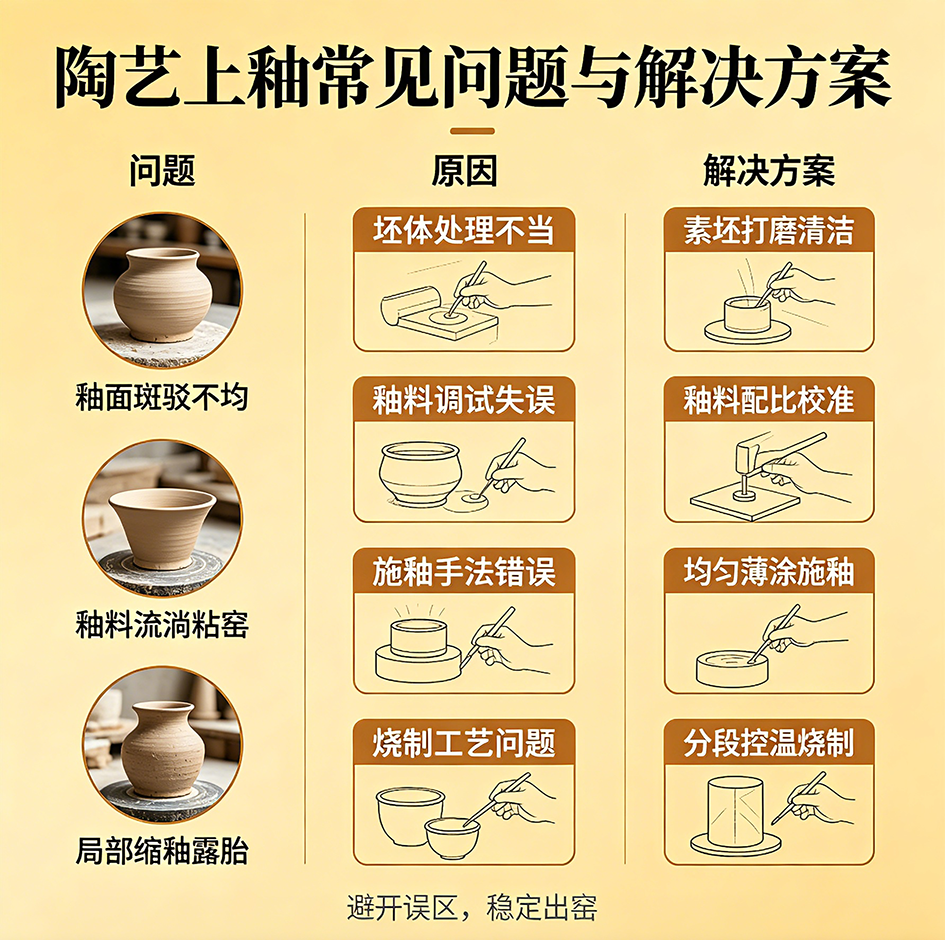 陶艺上釉常见问题与解决方案

问题

釉面斑驳不均

釉料流淌粘窑

局部缩釉露胎

原因

坯体处理不当

釉料调试失误

施釉手法错误

烧制工艺问题

解决方案

素坯打磨清洁

釉料配比校准

均匀薄涂施釉

分段控温烧制

避开误区，稳定出窑